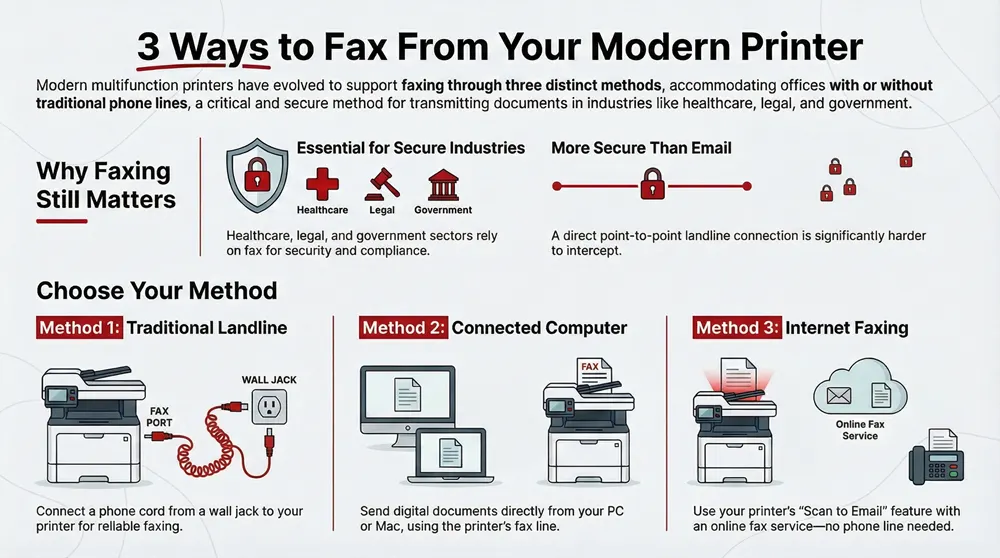 3 Ways to Fax From Your Modern Printer

Modern multifunction printers have evolved to support faxing through three distinct methods, accommodating offices with or without traditional phone lines, a critical and secure method for transmitting documents in industries like healthcare, legal, and government.

Why Faxing Still Matters

Essential for Secure Industries

Healthcare Legal Government

Healthcare, legal, and government sectors rely on fax for security and compliance.

More Secure Than Email

A direct point-to-point landline connection is significantly harder to intercept.

Choose Your Method

Method 1: Traditional Landline

FAX PORT

WALL JACK

Connect a phone cord from a wall jack to your printer for reliable faxing.

Method 2: Connected Computer

FAX

Send digital documents directly from your PC or Mac, using the printer's fax line.

Method 3: Internet Faxing

Online Fax Service

Use your printer's "Scan to Email" feature with an online fax service—no phone line needed.